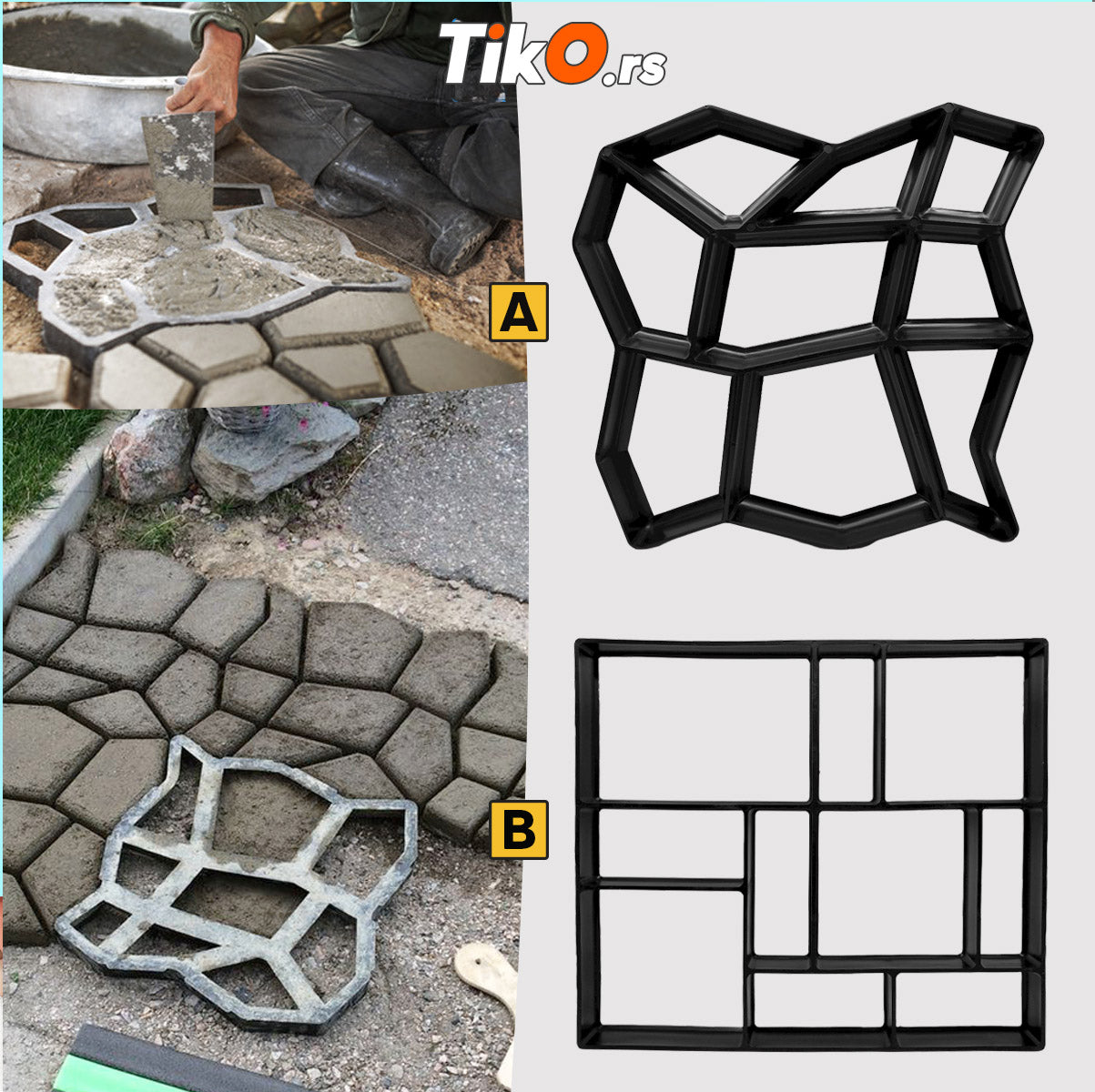 TikO.rs

A

B