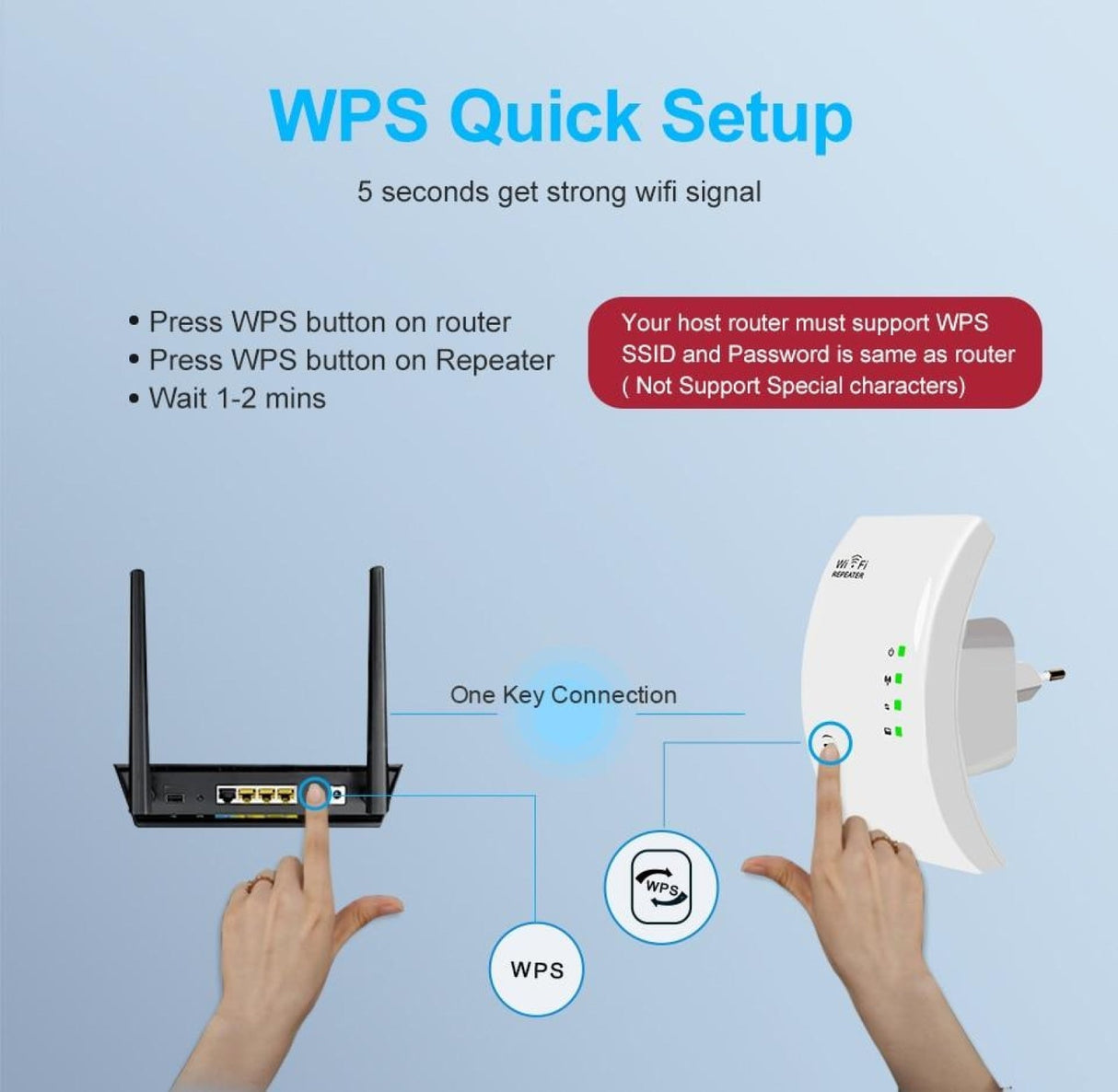 WPS Quick Setup

5 seconds get strong wifi signal

• Press WPS button on router
• Press WPS button on Repeater
• Wait 1-2 mins

Your host router must support WPS
SSID and Password is same as router
( Not Support Special characters)

Wi Fi
REPEATER

One Key Connection

WPS

WPS